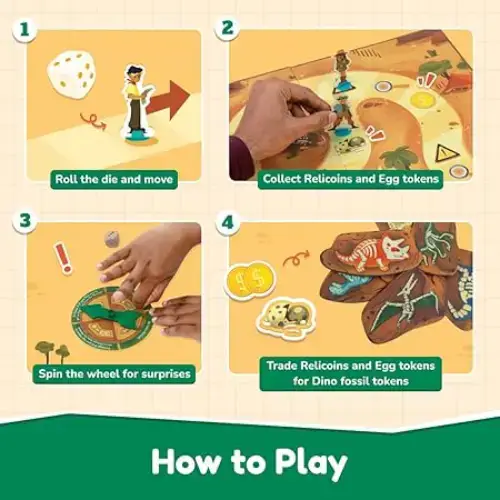 1

Roll the die and move

2

Collect Relicoins and Egg tokens

3

Spin the wheel for surprises

4

Trade Relicoins and Egg tokens for Dino fossil tokens

How to Play